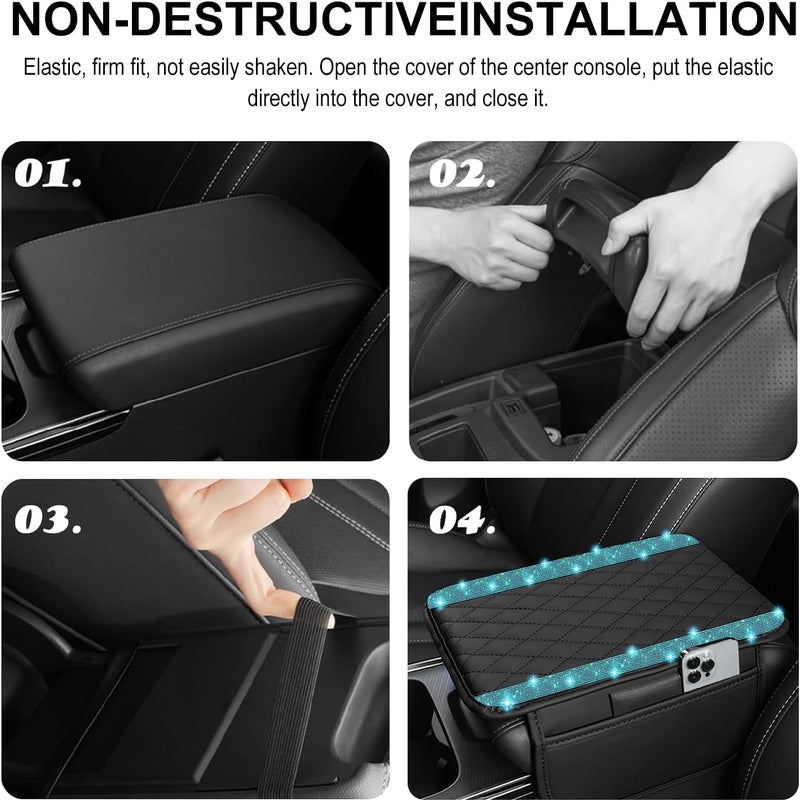 NON-DESTRUCTIVEINSTALLATION

Elastic, firm fit, not easily shaken. Open the cover of the center console, put the elastic directly into the cover, and close it.

01.

02.

03.

04.